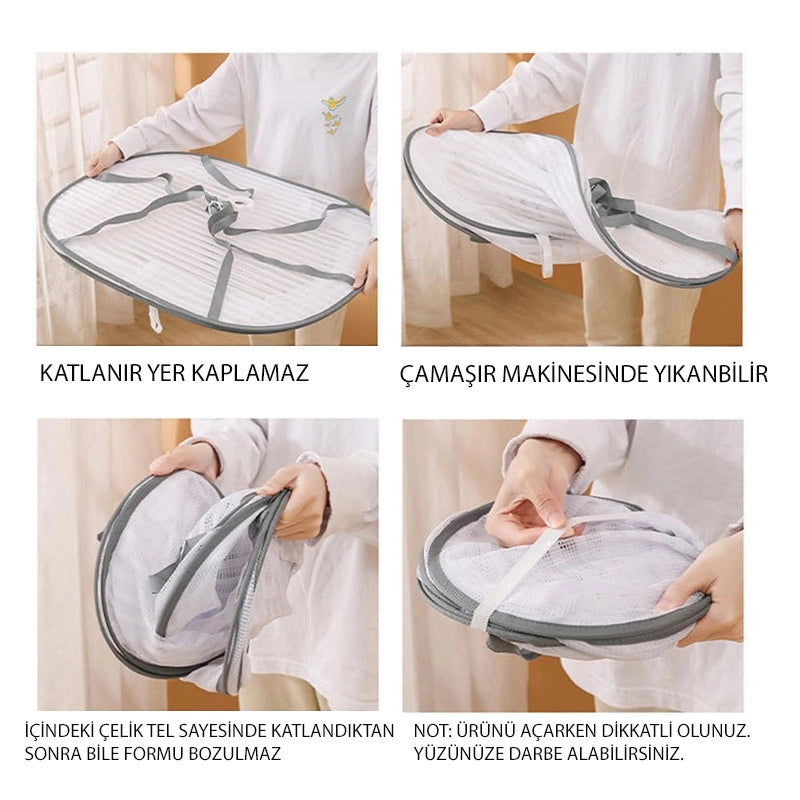 KATLANIR YER KAPLAMAZ

ÇAMAŞIR MAKİNESİNDE YIKANBİLİR

İÇİNDEKİ ÇELİK TEL SAYESİNDE KATLANDIKTAN SONRA BİLE FORMU BOZULMAZ

NOT: ÜRÜNÜ AÇARKEN DİKKATLİ OLUNUZ. YÜZÜNÜZE DARBE ALABİLİRSİNİZ.